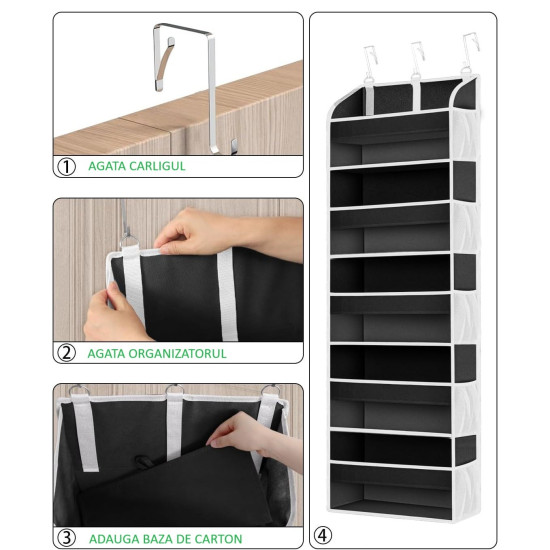 ① AGATA CARLIGUL

② AGATA ORGANIZATORUL

③ ADAUGA BAZA DE CARTON

④