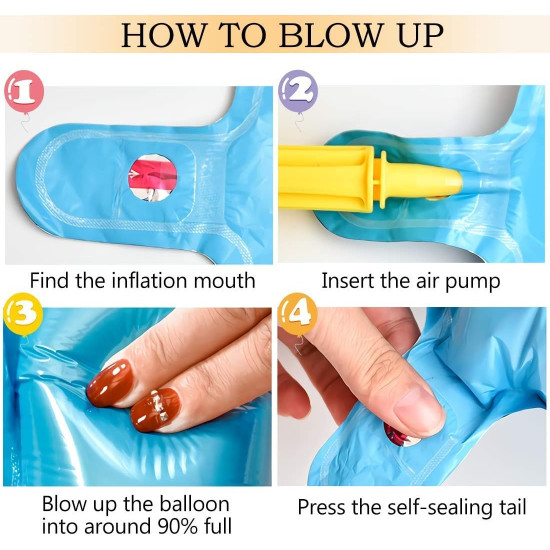 HOW TO BLOW UP

1

Find the inflation mouth

2

Insert the air pump

3

Blow up the balloon into around 90% full

4

Press the self-sealing tail