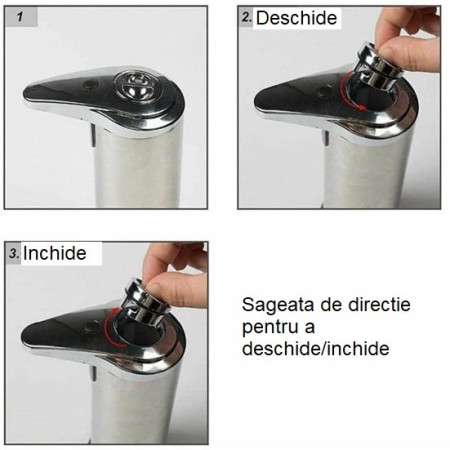 1

2. Deschide

3. Inchide

Sageata de directie pentru a deschide/inchide