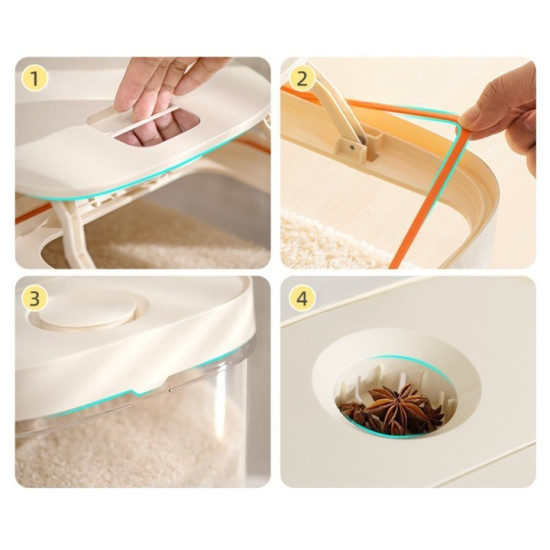 1

2

3

4