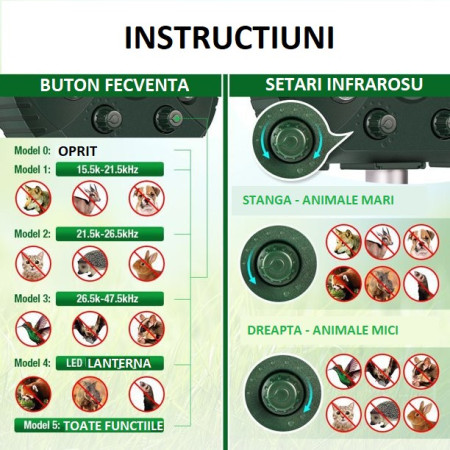 INSTRUCTIUNI

BUTON FECVENTA

Model 0: OPRIT
Model 1: 15.5k-21.5kHz
Model 2: 21.5k-26.5kHz
Model 3: 26.5k-47.5kHz
Model 4: LED LANTERNA
Model 5: TOATE FUNCTIILE

SETARI INFRAROSU

STANGA - ANIMALE MARI

DREAPTA - ANIMALE MICI