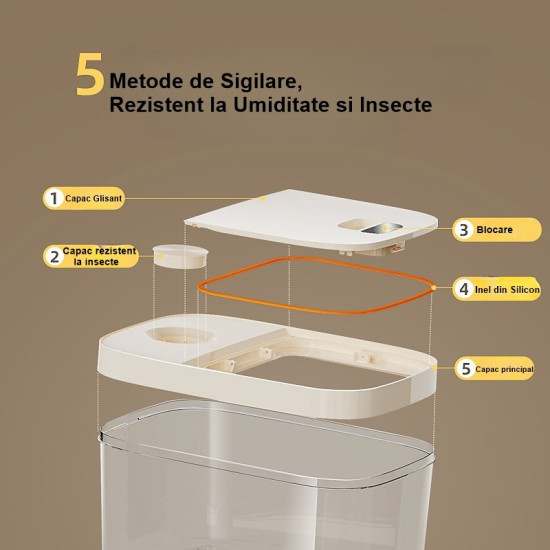 5 Metode de Sigilare,
Rezistent la Umiditate si Insecte

1 Capac Glisant

2 Capac rezistent la insecte

3 Blocare

4 Inel din Silicon

5 Capac principal