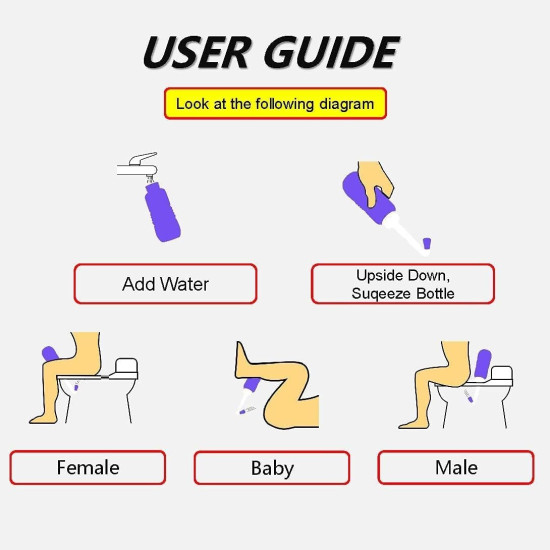 USER GUIDE

Look at the following diagram

Add Water

Upside Down, Suqeeze Bottle

Female

Baby

Male