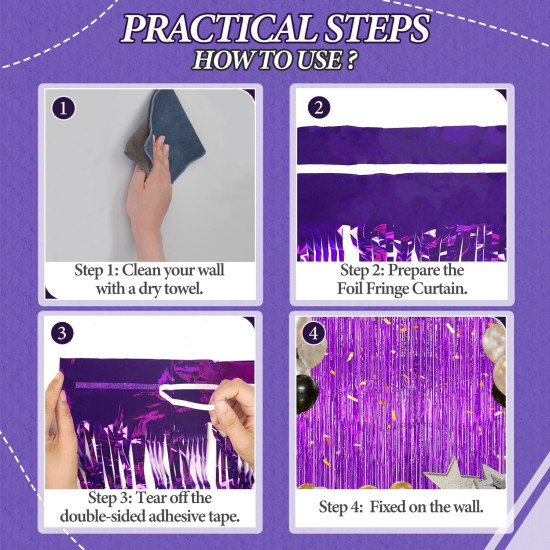 PRACTICAL STEPS
HOW TO USE ?

1

Step 1: Clean your wall with a dry towel.

2

Step 2: Prepare the Foil Fringe Curtain.

3

Step 3: Tear off the double-sided adhesive tape.

4

Step 4: Fixed on the wall.