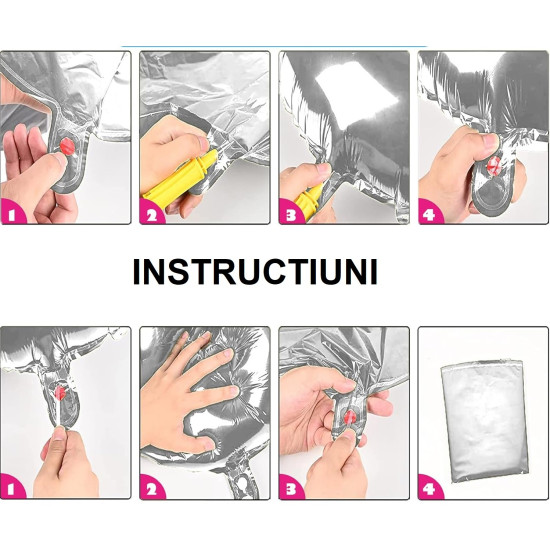 1

2

3

4

INSTRUCTIUNI

1

2

3

4